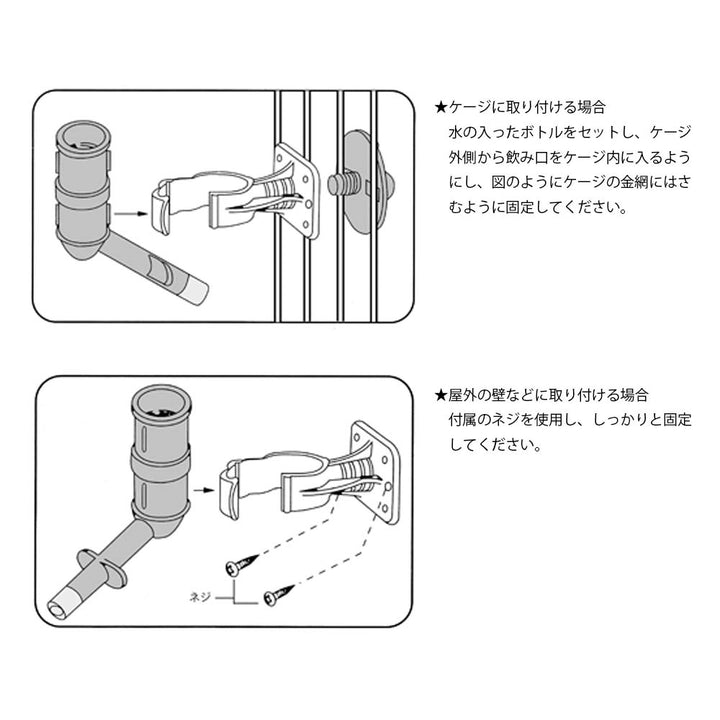 ★ケージに取り付ける場合
水の入ったボトルをセットし、ケージ外側から飲み口をケージ内に入るようにし、図のようにケージの金網にはさむように固定してください。

★屋外の壁などに取り付ける場合
付属のネジを使用し、しっかりと固定してください。

ネジ